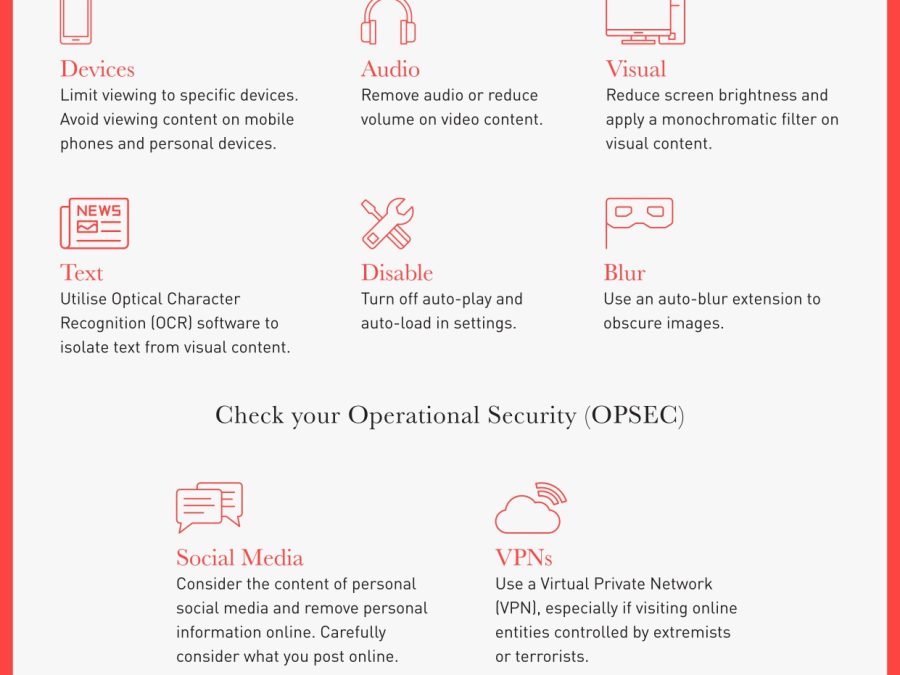 Devices
Limit viewing to specific devices. Avoid viewing content on mobile phones and personal devices.

Audio
Remove audio or reduce volume on video content.

Visual
Reduce screen brightness and apply a monochromatic filter on visual content.

NEWS

Text
Utilise Optical Character Recognition (OCR) software to isolate text from visual content.

Disable
Turn off auto-play and auto-load in settings.

Blur
Use an auto-blur extension to obscure images.

Check your Operational Security (OPSEC)

Social Media
Consider the content of personal social media and remove personal information online. Carefully consider what you post online.

VPNs
Use a Virtual Private Network (VPN), especially if visiting online entities controlled by extremists or terrorists.