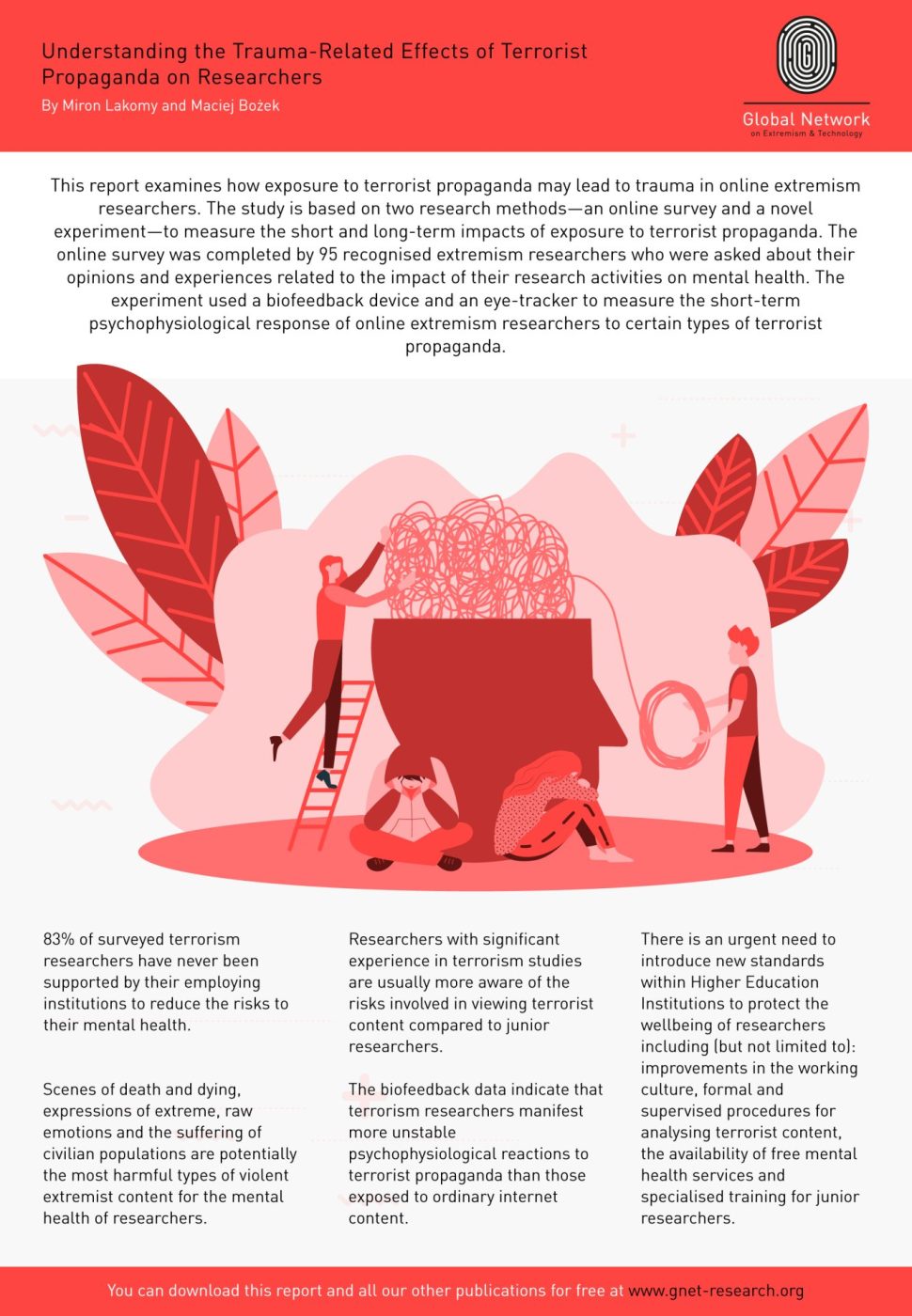 Understanding the Trauma-Related Effects of Terrorist Propaganda on Researchers
By Miron Lakomy and Maciej Bożek

Global Network
on Extremism & Technology

This report examines how exposure to terrorist propaganda may lead to trauma in online extremism researchers. The study is based on two research methods—an online survey and a novel experiment—to measure the short and long-term impacts of exposure to terrorist propaganda. The online survey was completed by 95 recognised extremism researchers who were asked about their opinions and experiences related to the impact of their research activities on mental health. The experiment used a biofeedback device and an eye-tracker to measure the short-term psychophysiological response of online extremism researchers to certain types of terrorist propaganda.

83% of surveyed terrorism researchers have never been supported by their employing institutions to reduce the risks to their mental health.

Scenes of death and dying, expressions of extreme, raw emotions and the suffering of civilian populations are potentially the most harmful types of violent extremist content for the mental health of researchers.

Researchers with significant experience in terrorism studies are usually more aware of the risks involved in viewing terrorist content compared to junior researchers.

The biofeedback data indicate that terrorism researchers manifest more unstable psychophysiological reactions to terrorist propaganda than those exposed to ordinary internet content.

There is an urgent need to introduce new standards within Higher Education Institutions to protect the wellbeing of researchers including (but not limited to): improvements in the working culture, formal and supervised procedures for analysing terrorist content, the availability of free mental health services and specialised training for junior researchers.

You can download this report and all our other publications for free at www.gnet-research.org