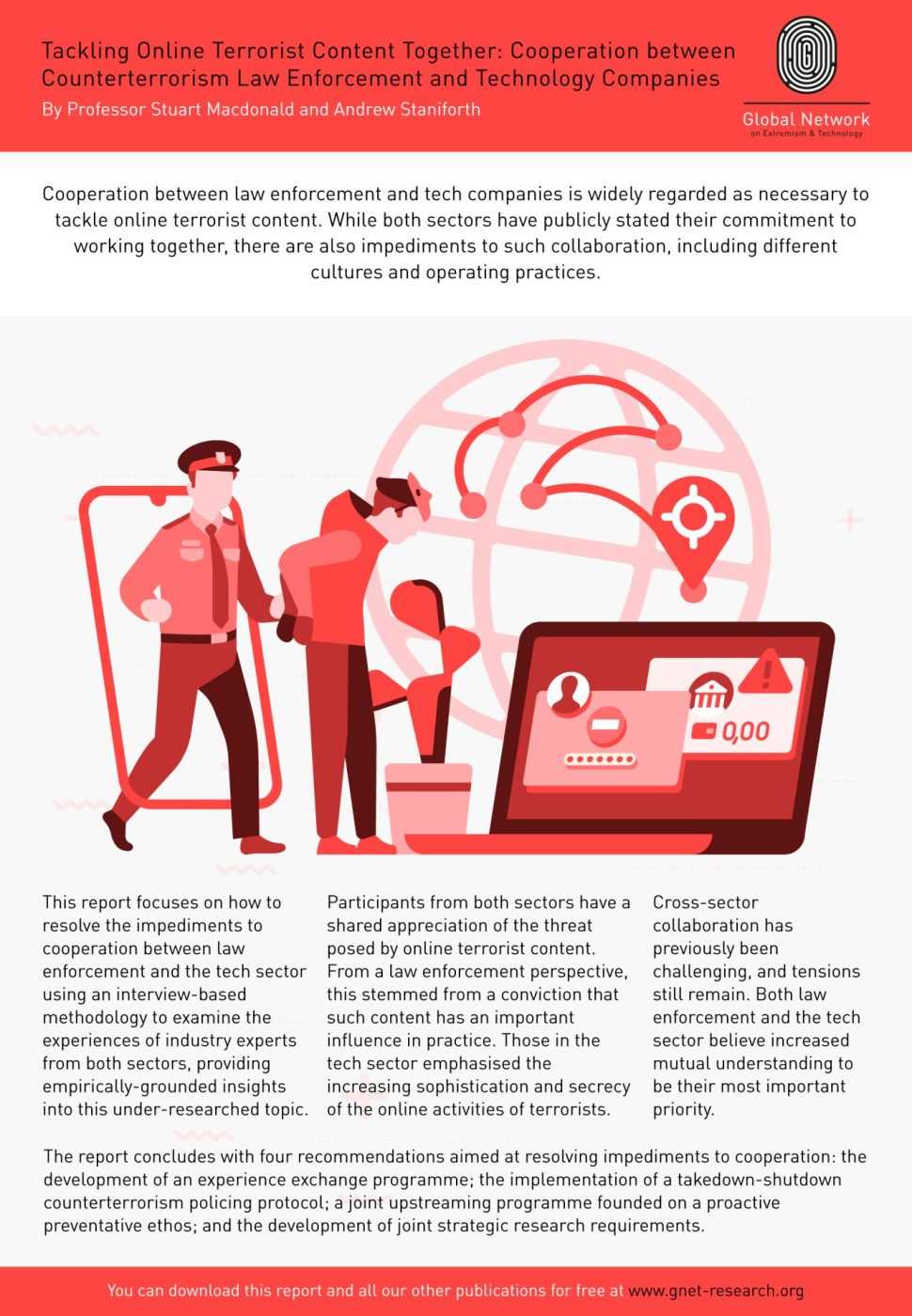 Tackling Online Terrorist Content Together: Cooperation between Counterterrorism Law Enforcement and Technology Companies
By Professor Stuart Macdonald and Andrew Staniforth

Global Network
on Extremism & Technology

Cooperation between law enforcement and tech companies is widely regarded as necessary to tackle online terrorist content. While both sectors have publicly stated their commitment to working together, there are also impediments to such collaboration, including different cultures and operating practices.

0,00

This report focuses on how to resolve the impediments to cooperation between law enforcement and the tech sector using an interview-based methodology to examine the experiences of industry experts from both sectors, providing empirically-grounded insights into this under-researched topic.

Participants from both sectors have a shared appreciation of the threat posed by online terrorist content. From a law enforcement perspective, this stemmed from a conviction that such content has an important influence in practice. Those in the tech sector emphasised the increasing sophistication and secrecy of the online activities of terrorists.

Cross-sector collaboration has previously been challenging, and tensions still remain. Both law enforcement and the tech sector believe increased mutual understanding to be their most important priority.

The report concludes with four recommendations aimed at resolving impediments to cooperation: the development of an experience exchange programme; the implementation of a takedown-shutdown counterterrorism policing protocol; a joint upstreaming programme founded on a proactive preventative ethos; and the development of joint strategic research requirements.

You can download this report and all our other publications for free at www.gnet-research.org