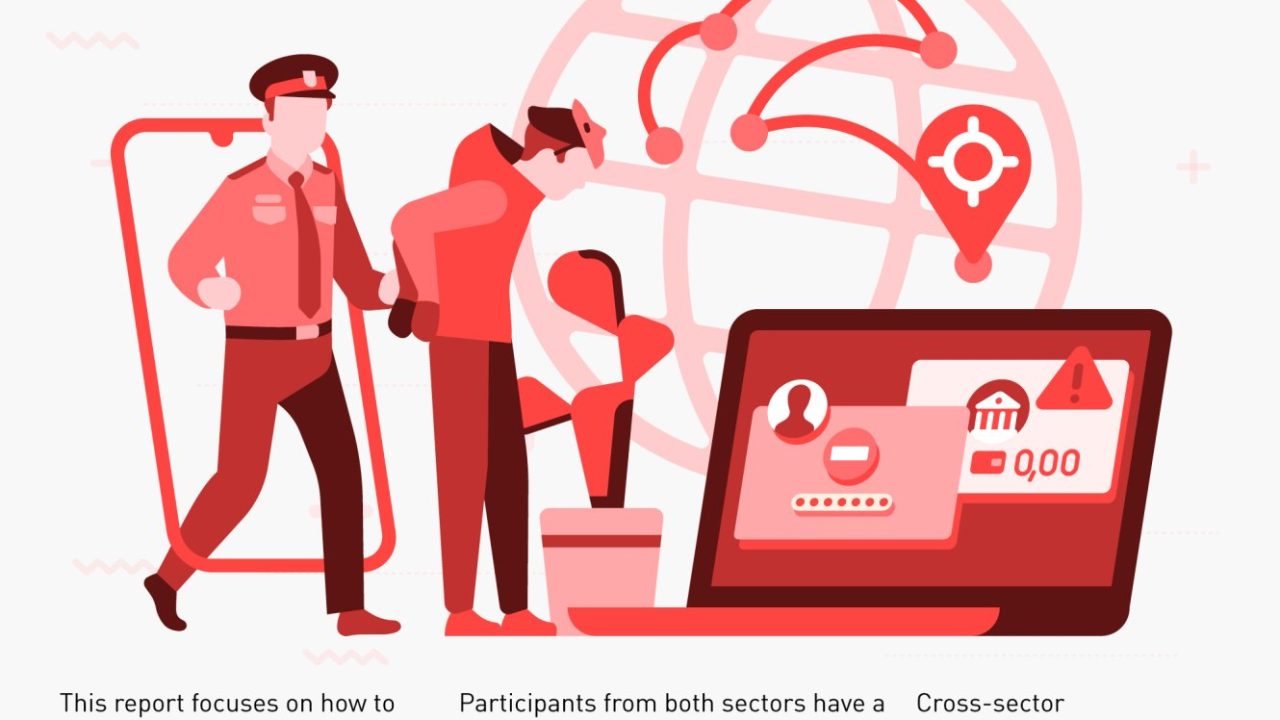 0,00

This report focuses on how to

Participants from both sectors have a

Cross-sector