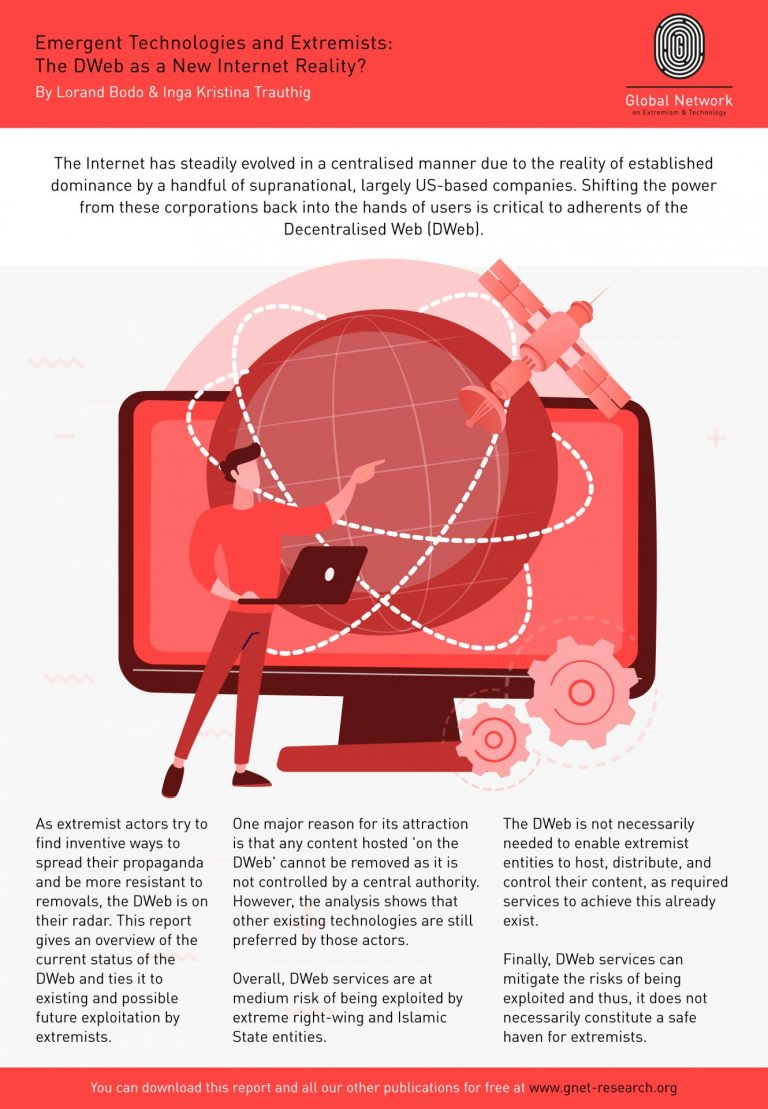 Emergent Technologies and Extremists: The DWeb as a New Internet Reality?
By Lorand Bodo & Inga Kristina Trauthig

Global Network
on Extremism & Technology

The Internet has steadily evolved in a centralised manner due to the reality of established dominance by a handful of supranational, largely US-based companies. Shifting the power from these corporations back into the hands of users is critical to adherents of the Decentralised Web (DWeb).

As extremist actors try to find inventive ways to spread their propaganda and be more resistant to removals, the DWeb is on their radar. This report gives an overview of the current status of the DWeb and ties it to existing and possible future exploitation by extremists.

One major reason for its attraction is that any content hosted 'on the DWeb' cannot be removed as it is not controlled by a central authority. However, the analysis shows that other existing technologies are still preferred by those actors.

Overall, DWeb services are at medium risk of being exploited by extreme right-wing and Islamic State entities.

The DWeb is not necessarily needed to enable extremist entities to host, distribute, and control their content, as required services to achieve this already exist.

Finally, DWeb services can mitigate the risks of being exploited and thus, it does not necessarily constitute a safe haven for extremists.

You can download this report and all our other publications for free at www.gnet-research.org